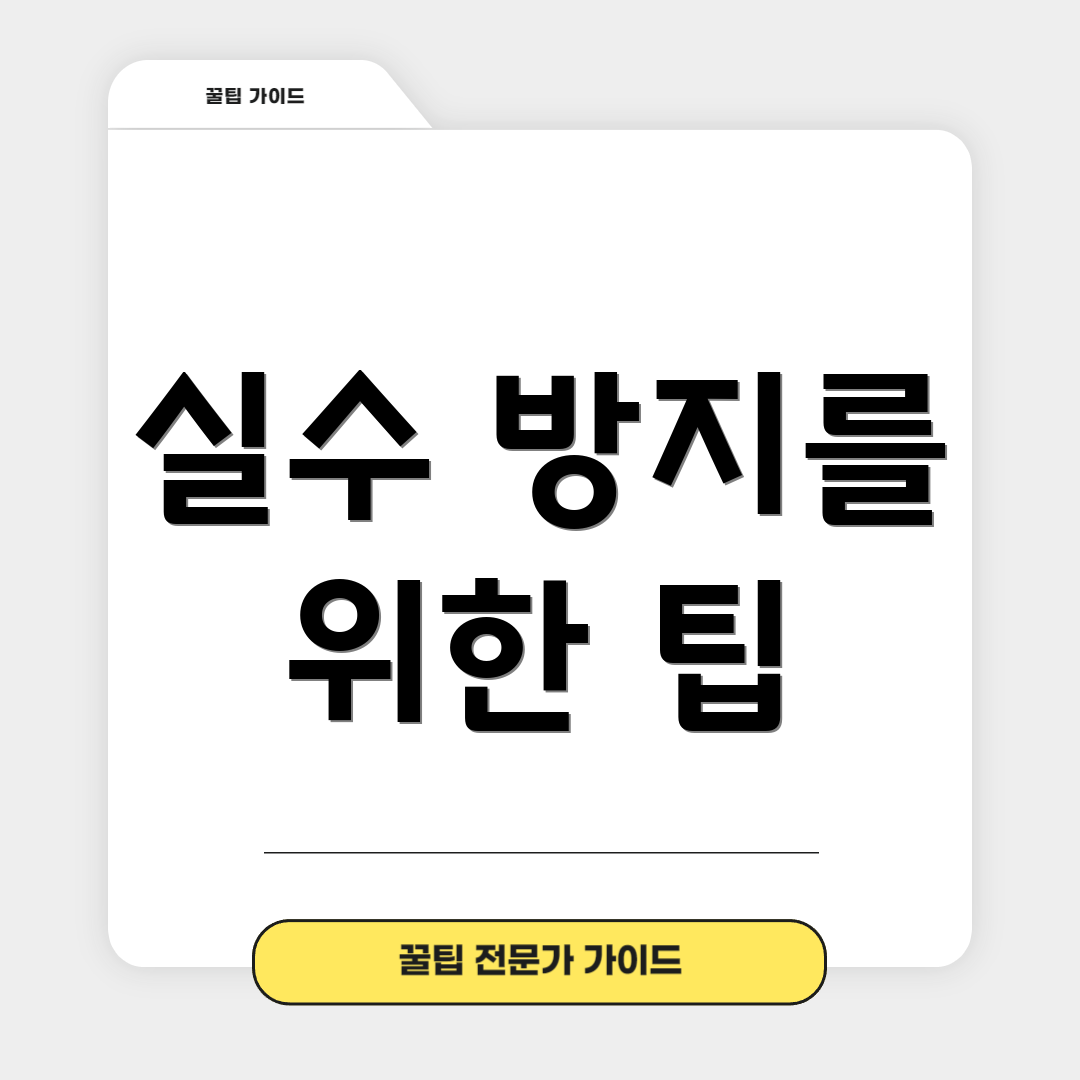 꿀팁 가이드

실수 방지를 위한 팁

꿀팁 전문가 가이드